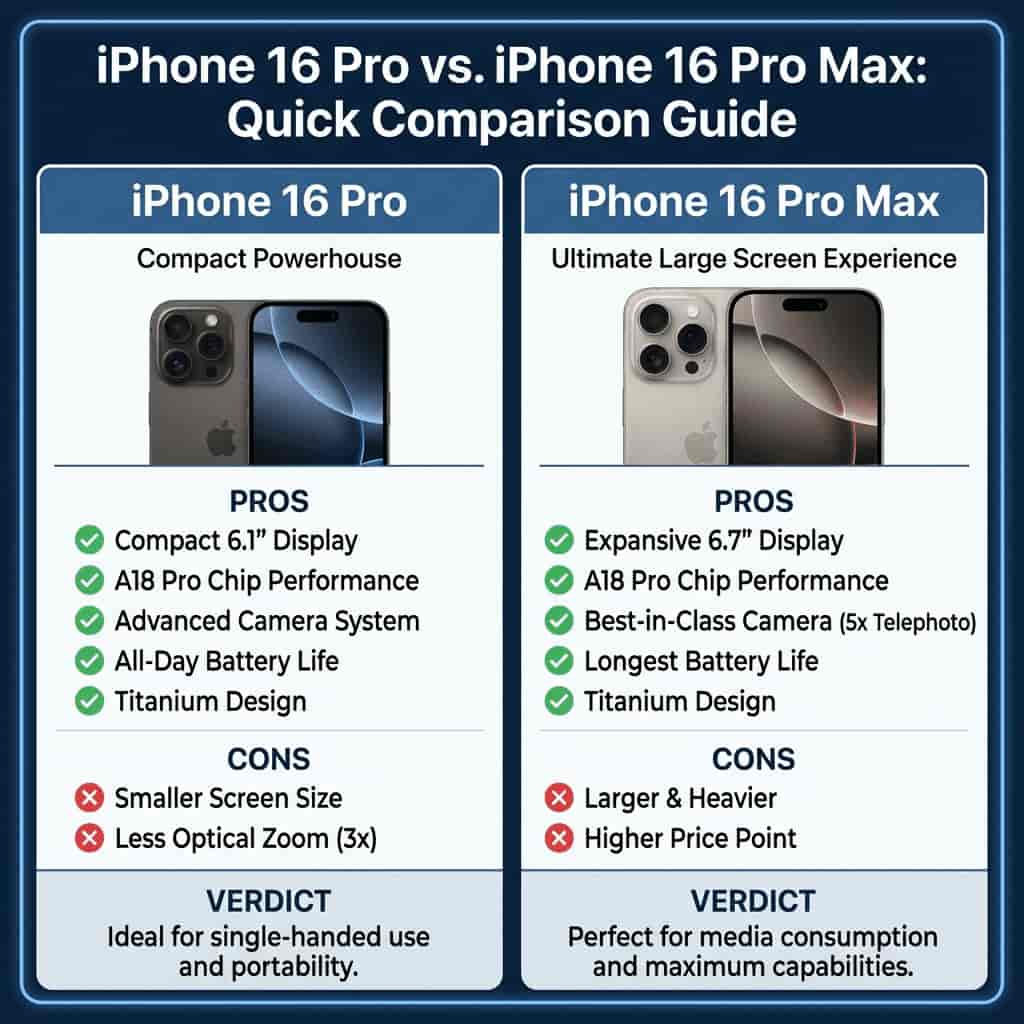 iPhone 16 Pro vs. iPhone 16 Pro Max: Quick Comparison Guide

iPhone 16 Pro

Compact Powerhouse

PROS
Compact 6.1" Display
A18 Pro Chip Performance
Advanced Camera System
All-Day Battery Life
Titanium Design

CONS
Smaller Screen Size
Less Optical Zoom (3x)

VERDICT
Ideal for single-handed use and portability.

iPhone 16 Pro Max

Ultimate Large Screen Experience

PROS
Expansive 6.7" Display
A18 Pro Chip Performance
Best-in-Class Camera (5x Telephoto)
Longest Battery Life
Titanium Design

CONS
Larger & Heavier
Higher Price Point

VERDICT
Perfect for media consumption and maximum capabilities.